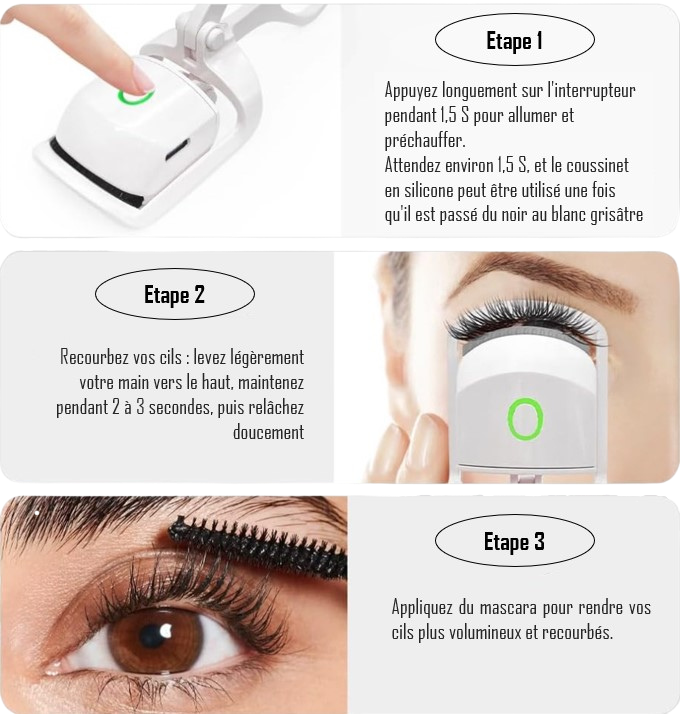 Etape 1

Appuyez longuement sur l'interrupteur pendant 1,5 S pour allumer et préchauffer.
Attendez environ 1,5 S, et le coussinet en silicone peut être utilisé une fois qu'il est passé du noir au blanc grisâtre

Etape 2

Recourbez vos cils : levez légèrement votre main vers le haut, maintenez pendant 2 à 3 secondes, puis relâchez doucement

Etape 3

Appliquez du mascara pour rendre vos cils plus volumineux et recourbés.